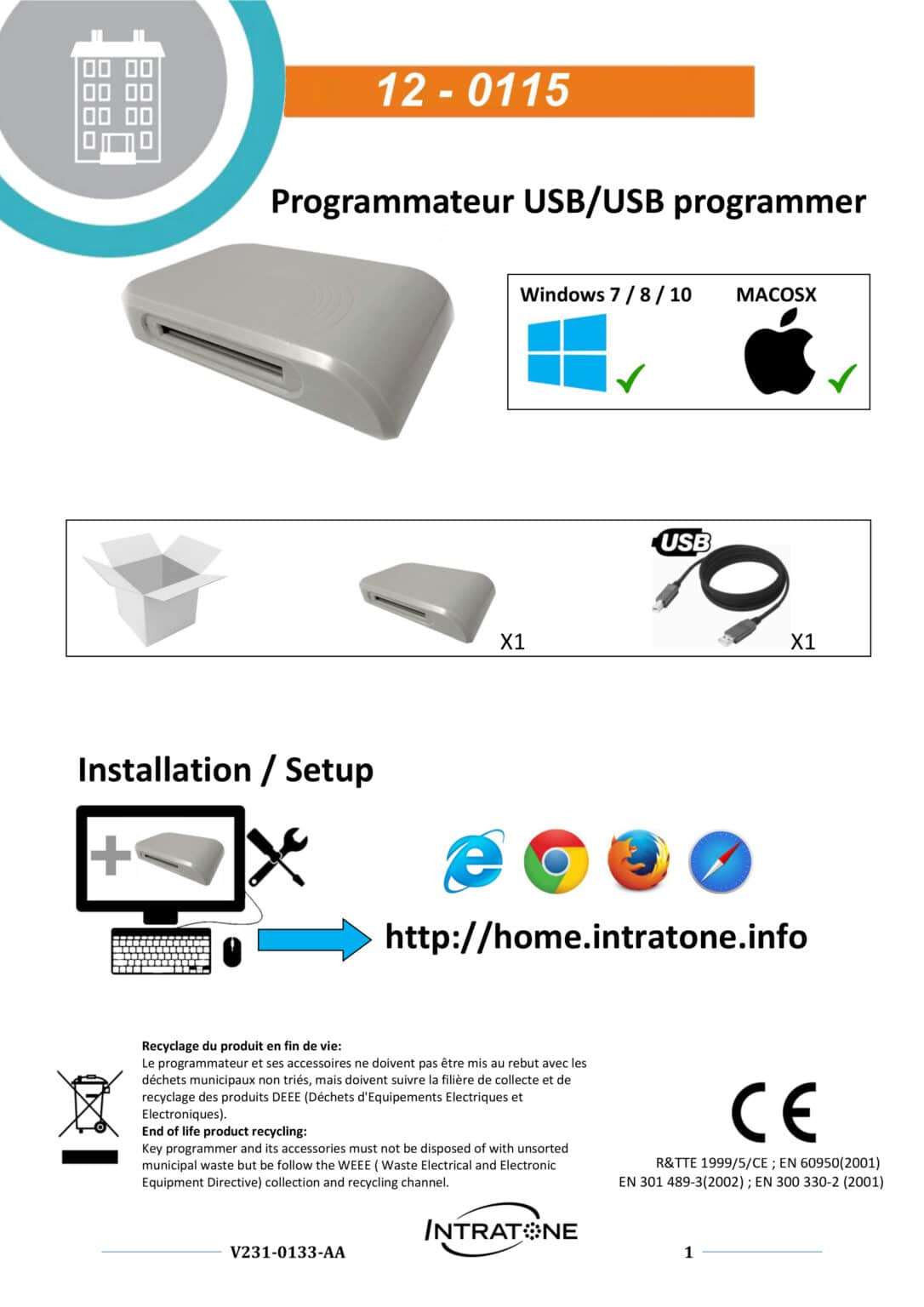 12 - 0115

Programmateur USB/USB programmer

Windows 7 / 8 / 10

MACOSX

X1

USB

X1

Installation / Setup

http://home.intratone.info

Recyclage du produit en fin de vie:
Le programmateur et ses accessoires ne doivent pas être mis au rebut avec les déchets municipaux non triés, mais doivent suivre la filière de collecte et de recyclage des produits DEEE (Déchets d'Equipements Electriques et Electroniques).
End of life product recycling:
Key programmer and its accessories must not be disposed of with unsorted municipal waste but be follow the WEEE ( Waste Electrical and Electronic Equipment Directive) collection and recycling channel.

CE

R&TTE 1999/5/CE ; EN 60950(2001)
EN 301 489-3(2002) ; EN 300 330-2 (2001)

INTRATONE

V231-0133-AA

1